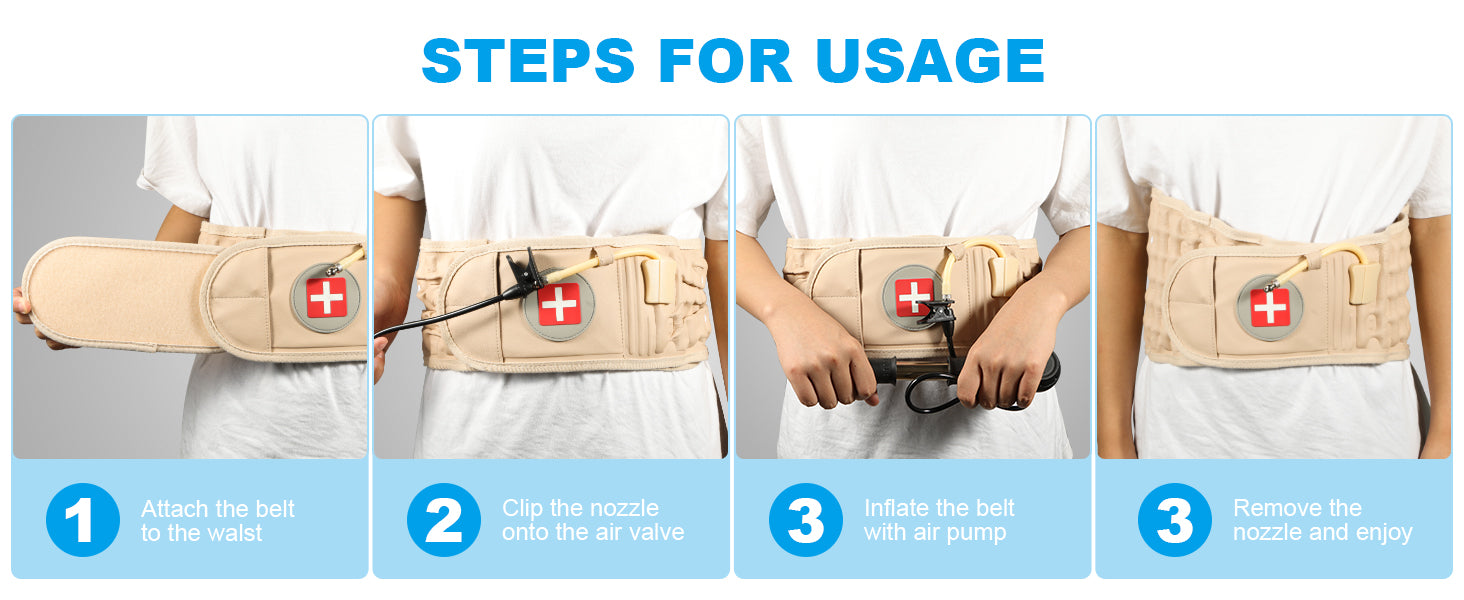 STEPS FOR USAGE

1 Attach the belt to the walst

2 Clip the nozzle onto the air valve

3 Inflate the belt with air pump

3 Remove the nozzle and enjoy